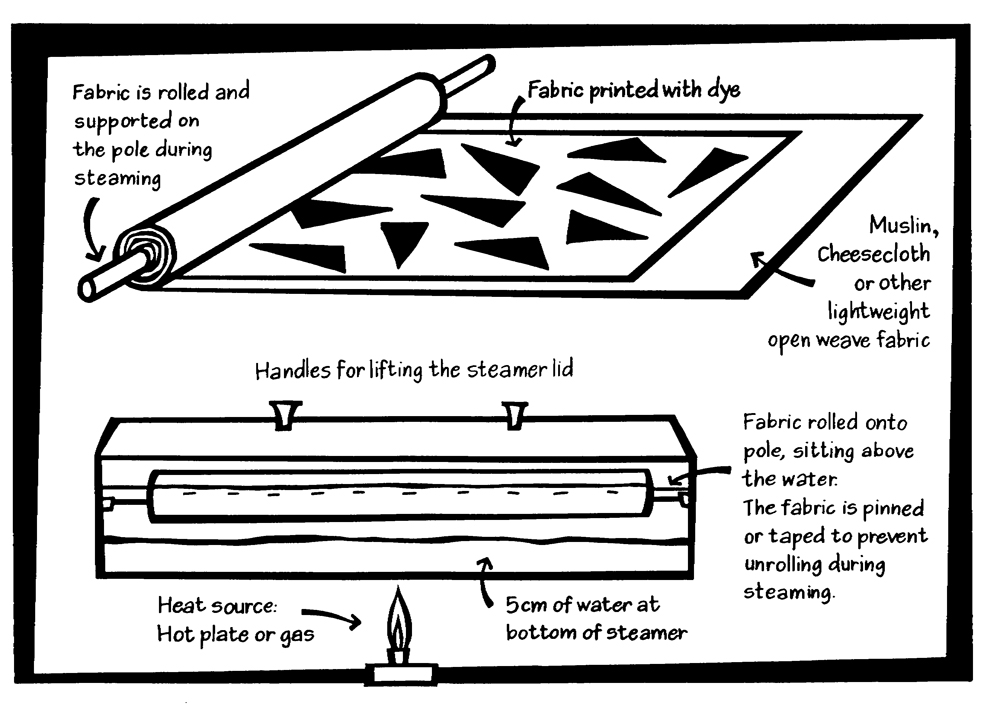 Fabric is rolled and supported on the pole during steaming

Fabric printed with dye

Muslin, Cheesecloth or other lightweight open weave fabric

Handles for lifting the steamer lid

Fabric rolled onto pole, sitting above the water.
The fabric is pinned or taped to prevent unrolling during steaming.

Heat source:
Hot plate or gas

5cm of water at bottom of steamer