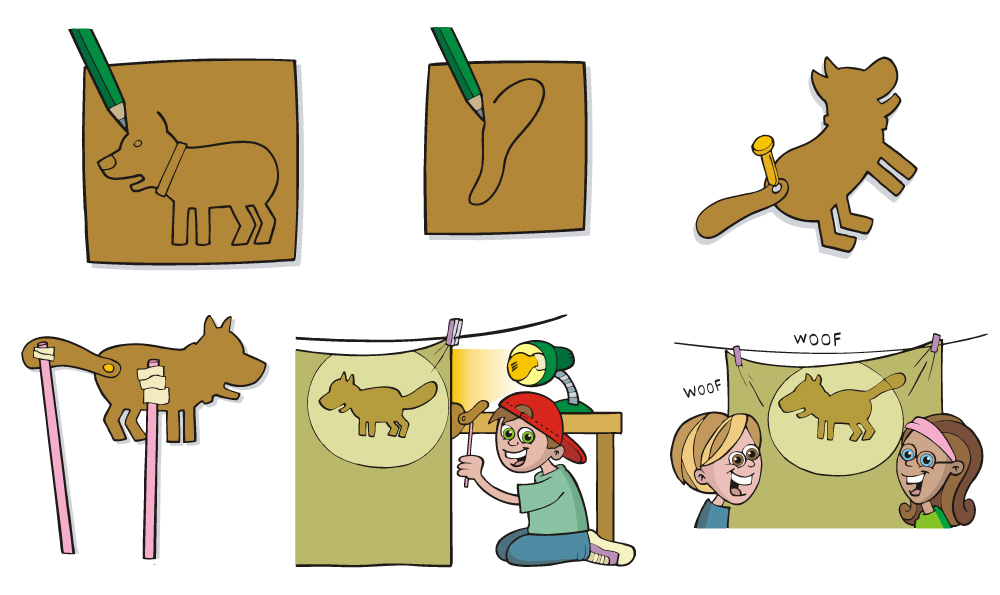 WOOF

WOOF